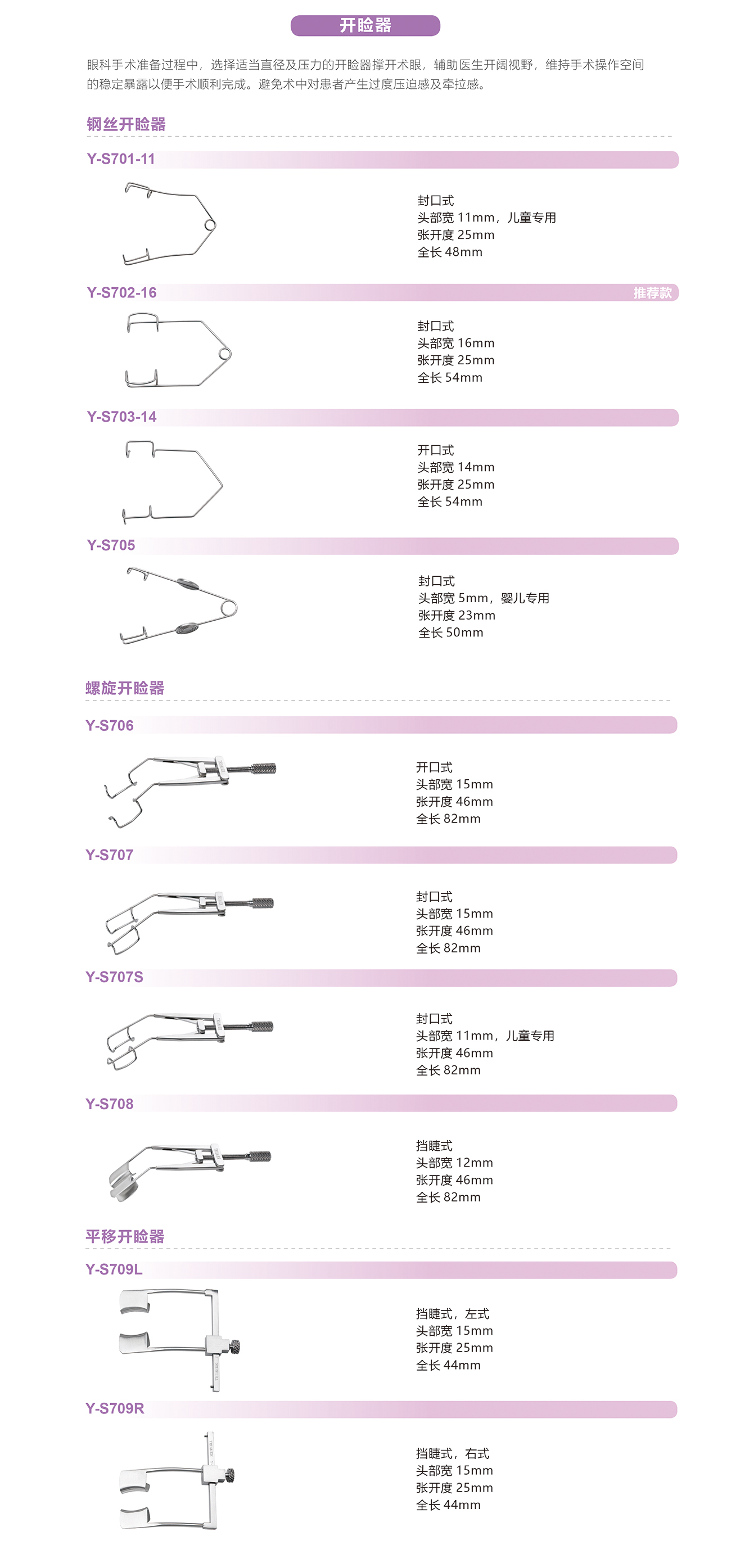 开睑器

眼科手术准备过程中，选择适当直径及压力的开睑器撑开术眼，辅助医生开阔视野，维持手术操作空间的稳定暴露以便手术顺利完成。避免术中对患者产生过度压迫感及牵拉感。

钢丝开睑器

Y-S701-11

封口式
头部宽 11mm，儿童专用
张开度 25mm
全长 48mm

Y-S702-16 推荐款

封口式
头部宽 16mm
张开度 25mm
全长 54mm

Y-S703-14

开口式
头部宽 14mm
张开度 25mm
全长 54mm

Y-S705

封口式
头部宽 5mm，婴儿专用
张开度 23mm
全长 50mm

螺旋开睑器

Y-S706

开口式
头部宽 15mm
张开度 46mm
全长 82mm

Y-S707

封口式
头部宽 15mm
张开度 46mm
全长 82mm

Y-S707S

封口式
头部宽 11mm，儿童专用
张开度 46mm
全长 82mm

Y-S708

挡睫式
头部宽 12mm
张开度 46mm
全长 82mm

平移开睑器

Y-S709L

挡睫式，左式
头部宽 15mm
张开度 25mm
全长 44mm

Y-S709R

挡睫式，右式
头部宽 15mm
张开度 25mm
全长 44mm